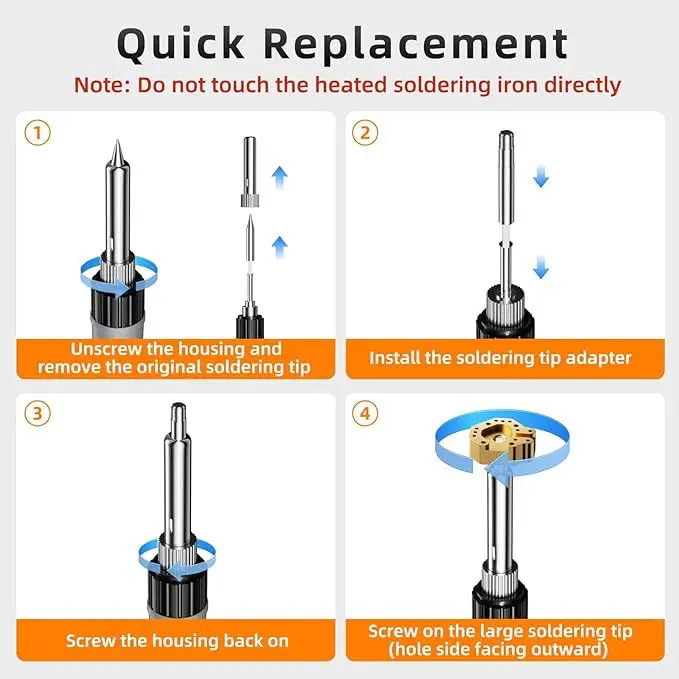 Quick Replacement

Note: Do not touch the heated soldering iron directly

1

Unscrew the housing and remove the original soldering tip

2

Install the soldering tip adapter

3

Screw the housing back on

4

Screw on the large soldering tip (hole side facing outward)